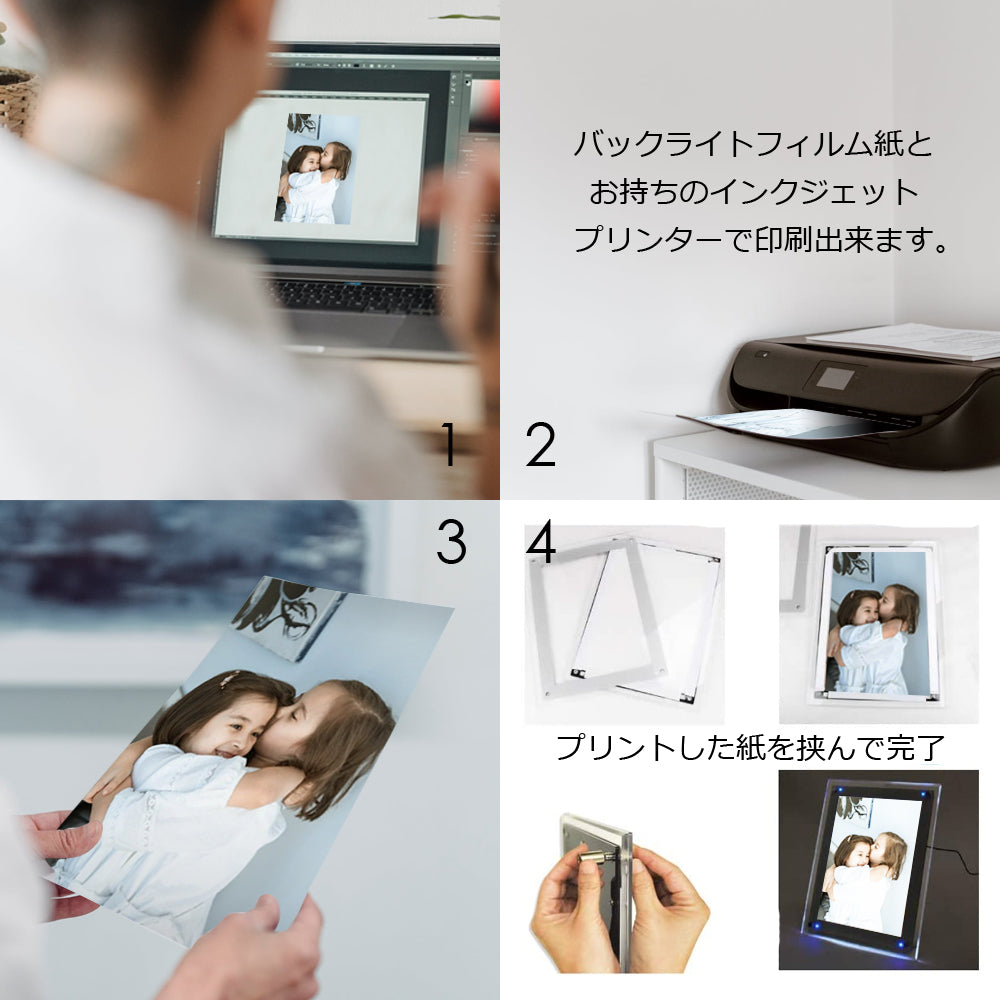 バックライトフィルム紙と
お持ちのインクジェット
プリンターで印刷出来ます。

1

2

3

4

プリントした紙を挟んで完了