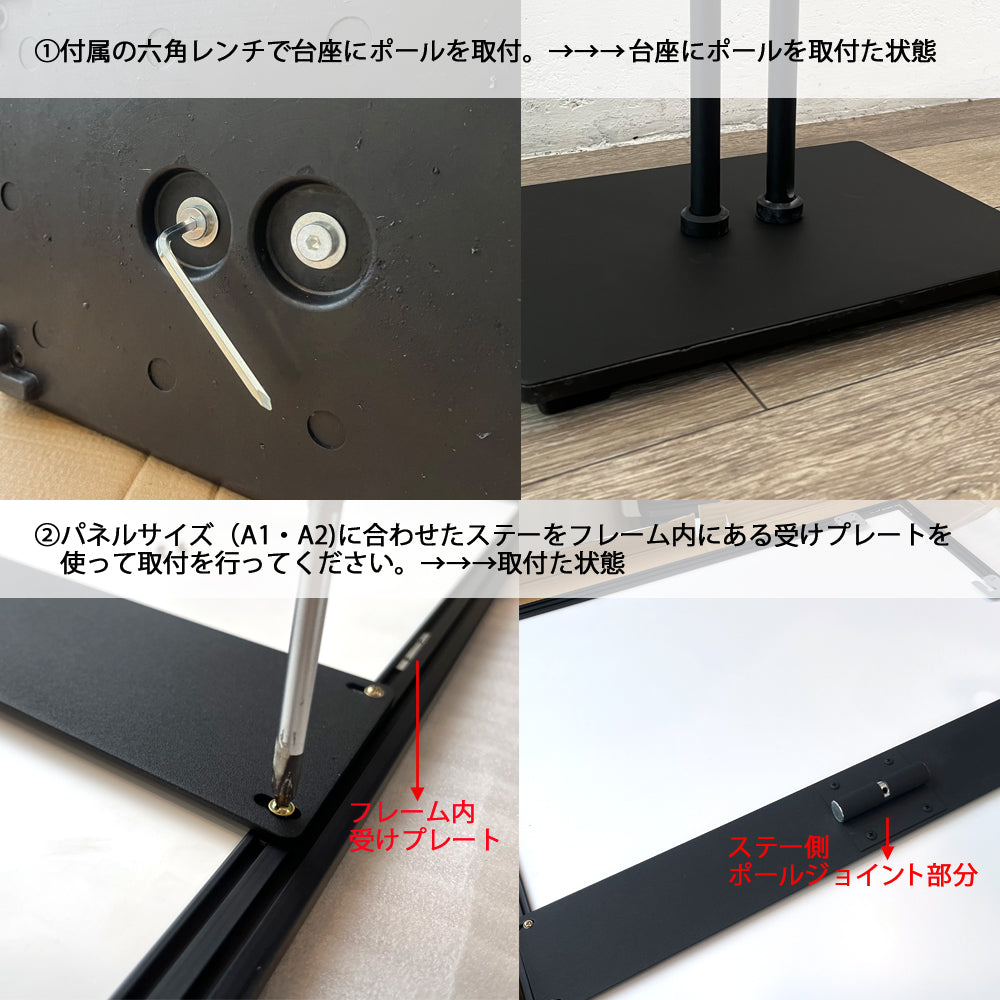 ①付属の六角レンチで台座にポールを取付。→→→台座にポールを取付た状態

②パネルサイズ（A1・A2)に合わせたステーをフレーム内にある受けプレートを使って取付を行ってください。→→→取付た状態

フレーム内
受けプレート

ステー側
ポールジョイント部分